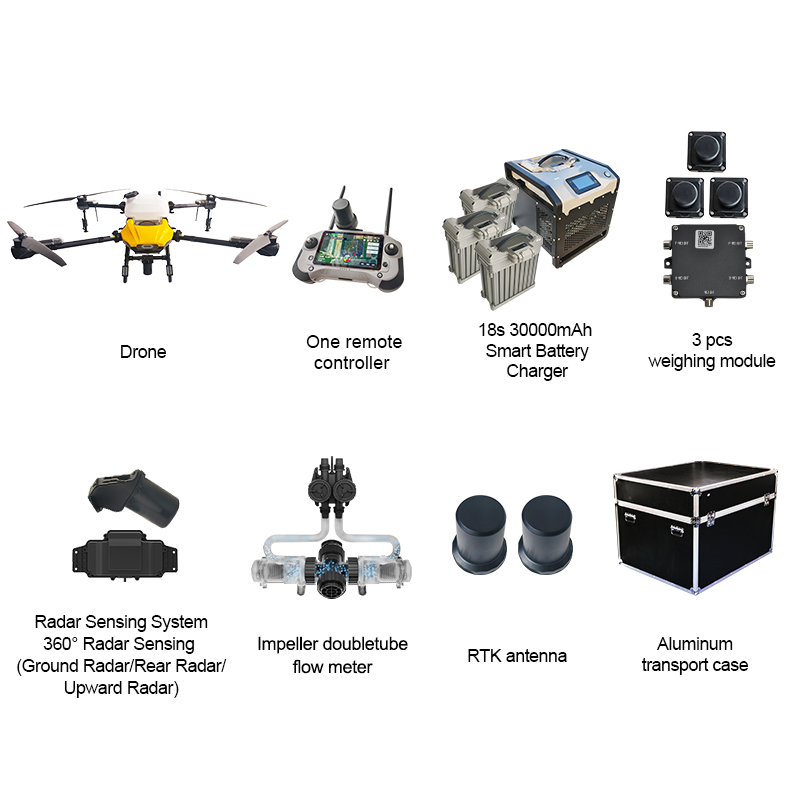 Drone

One remote controller

18s 30000mAh Smart Battery Charger

3 pcs weighing module

Radar Sensing System 360° Radar Sensing (Ground Radar/Rear Radar/ Upward Radar)

Impeller doubletube flow meter

RTK antenna

Aluminum transport case