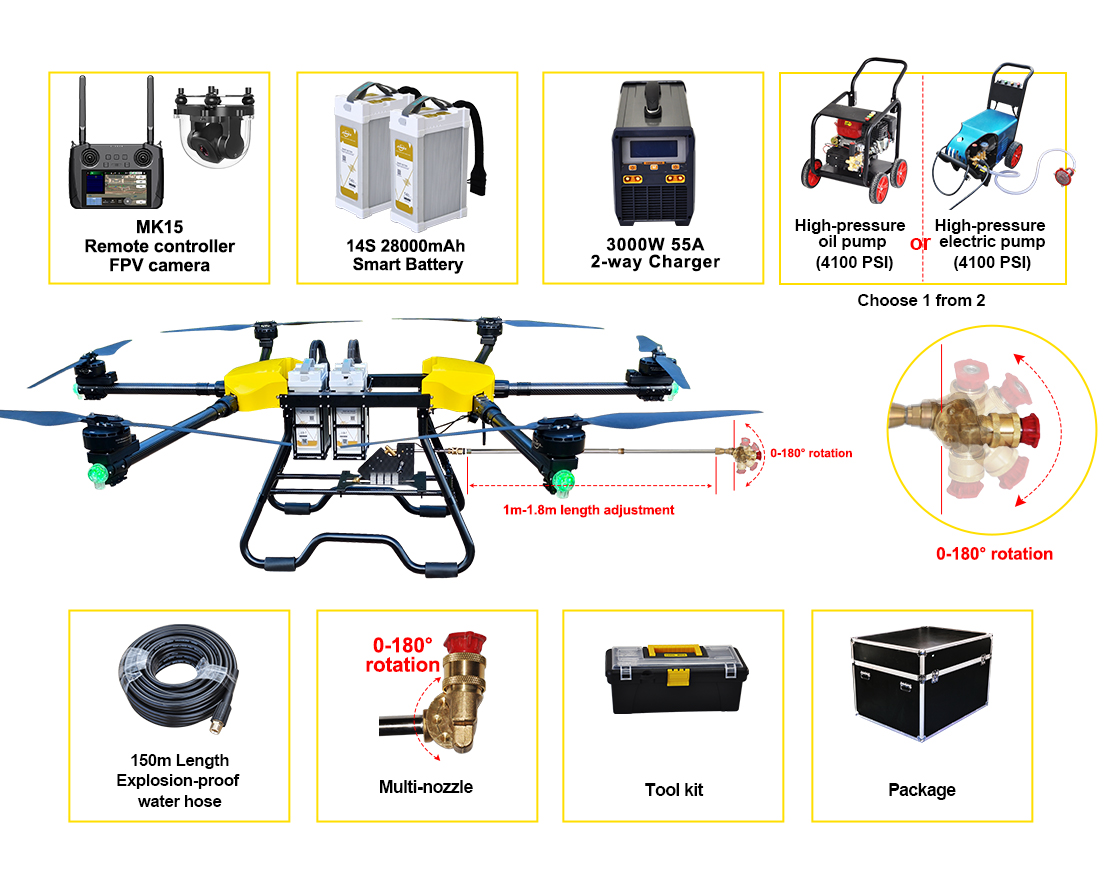 MK15
Remote controller
FPV camera

14S 28000mAh
Smart Battery

3000W 55A
2-way Charger

High-pressure
oil pump
(4100 PSI)

or

High-pressure
electric pump
(4100 PSI)

Choose 1 from 2

0-180° rotation

1m-1.8m length adjustment

0-180° rotation

150m Length
Explosion-proof
water hose

0-180°
rotation

Multi-nozzle

Tool kit

Package